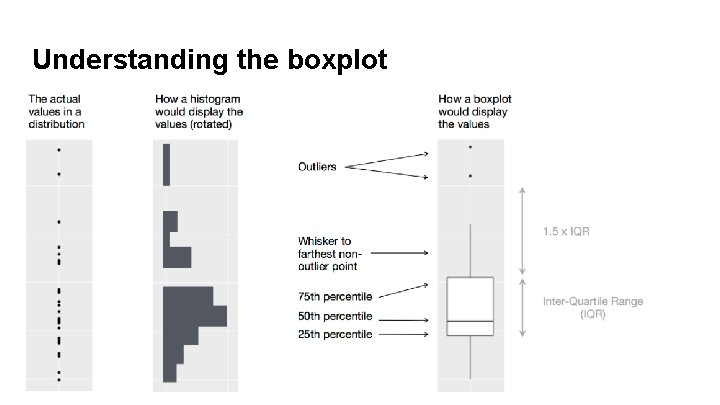 Understanding the boxplot

The actual values in a distribution

How a histogram would display the values (rotated)

How a boxplot would display the values

Outliers

Whisker to farthest non-outlier point

75th percentile

50th percentile

25th percentile

1.5 x IQR

Inter-Quartile Range (IQR)