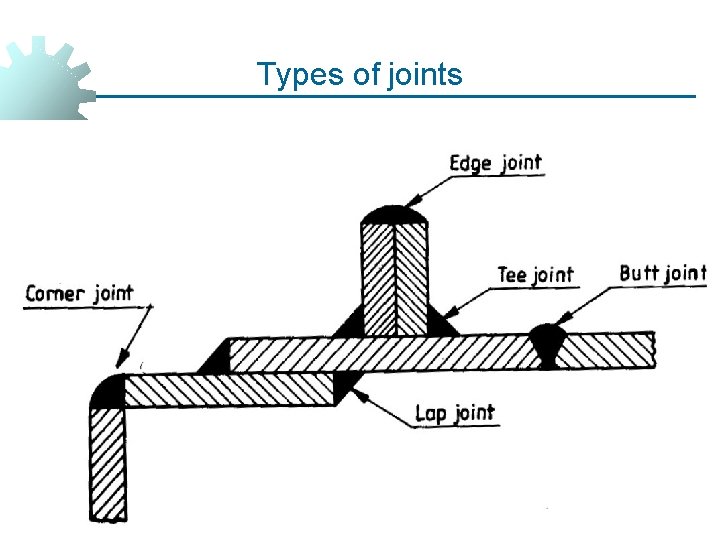 Types of joints

Edge joint

Tee joint

Butt joint

Corner joint

Lap joint