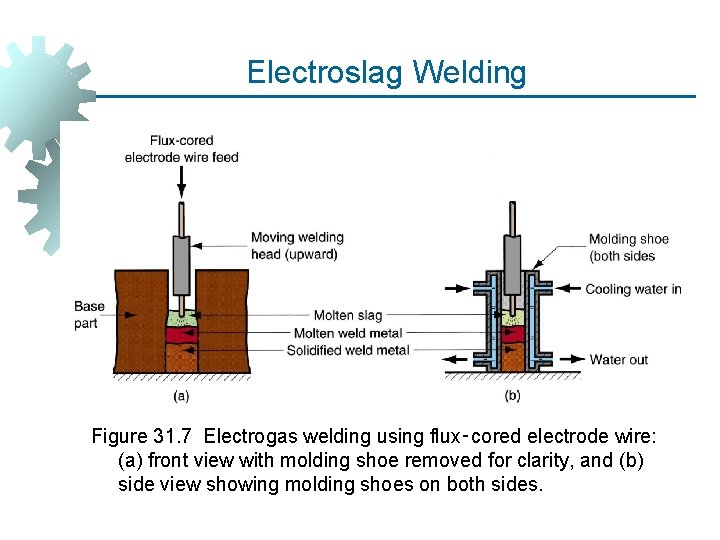 Electroslag Welding

Flux-cored electrode wire feed

Moving welding head (upward)

Base part

Molten slag

Molten weld metal

Solidified weld metal

(a)

Molding shoe (both sides

Cooling water in

Water out

(b)

Figure 31.7 Electrogas welding using flux-cored electrode wire: (a) front view with molding shoe removed for clarity, and (b) side view showing molding shoes on both sides.