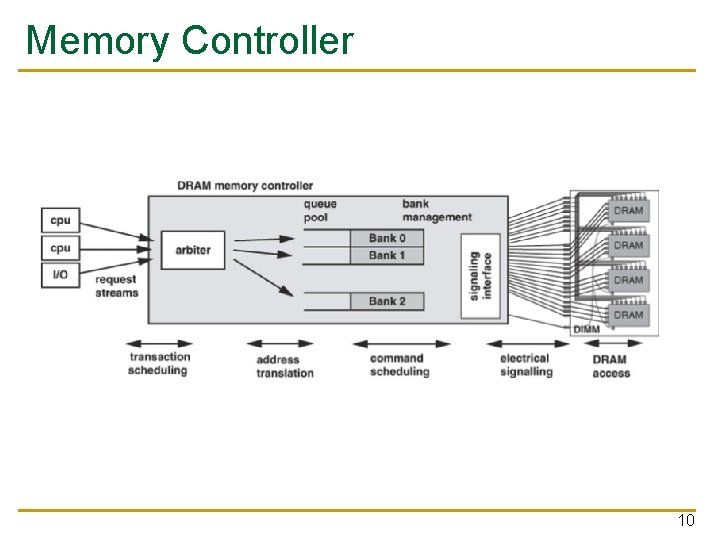 Memory Controller

DRAM memory controller

cpu

cpu

I/O

request streams

arbiter

queue pool

bank management

Bank 0

Bank 1

Bank 2

signaling interface

DRAM

DRAM

DRAM

DRAM

DIMM

transaction scheduling

address translation

command scheduling

electrical signalling

DRAM access

10