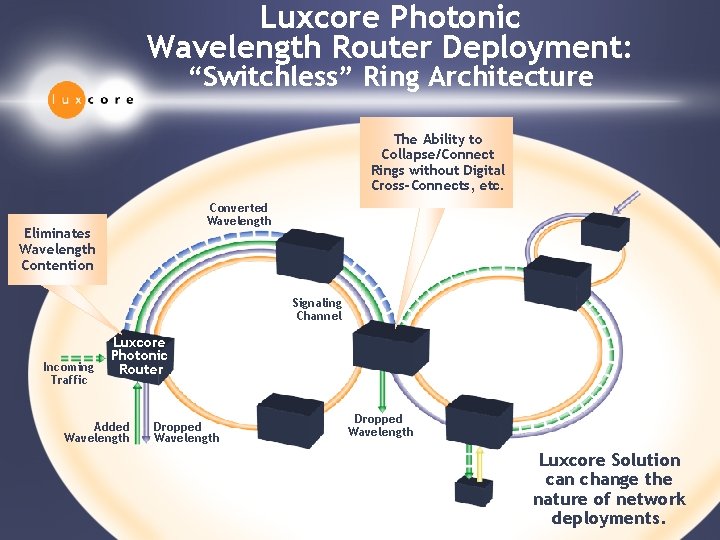 Luxcore Photonic Wavelength Router Deployment: "Switchless" Ring Architecture

luxcore

The Ability to Collapse/Connect Rings without Digital Cross-Connects, etc.

Eliminates Wavelength Contention

Converted Wavelength

Signaling Channel

Luxcore Photonic Router

Incoming Traffic

Added Wavelength

Dropped Wavelength

Dropped Wavelength

Luxcore Solution can change the nature of network deployments.