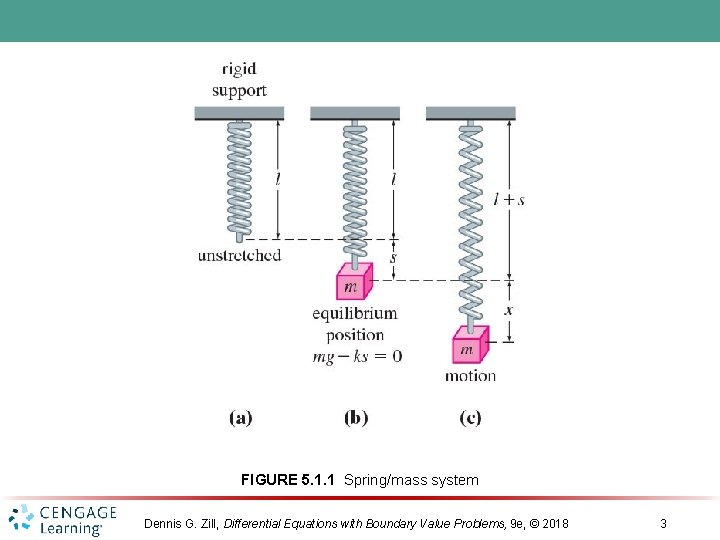 rigid support

$l$

unstretched

$l$

$s$

$m$

equilibrium position
$mg - ks = 0$

$l + s$

$x$

$m$

motion

(a)

(b)

(c)

FIGURE 5.1.1 Spring/mass system

CENGAGE Learning

Dennis G. Zill, Differential Equations with Boundary Value Problems, 9e, © 2018

3