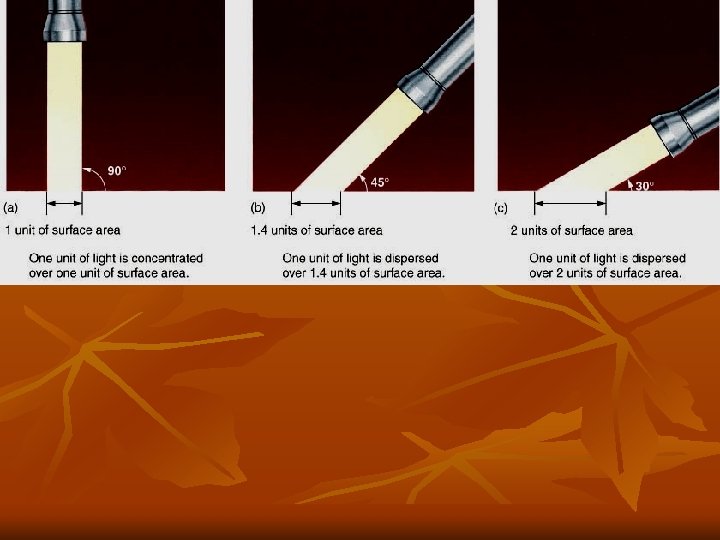 90°

(a)

1 unit of surface area

One unit of light is concentrated over one unit of surface area.

45°

(b)

1.4 units of surface area

One unit of light is dispersed over 1.4 units of surface area.

30°

(c)

2 units of surface area

One unit of light is dispersed over 2 units of surface area.