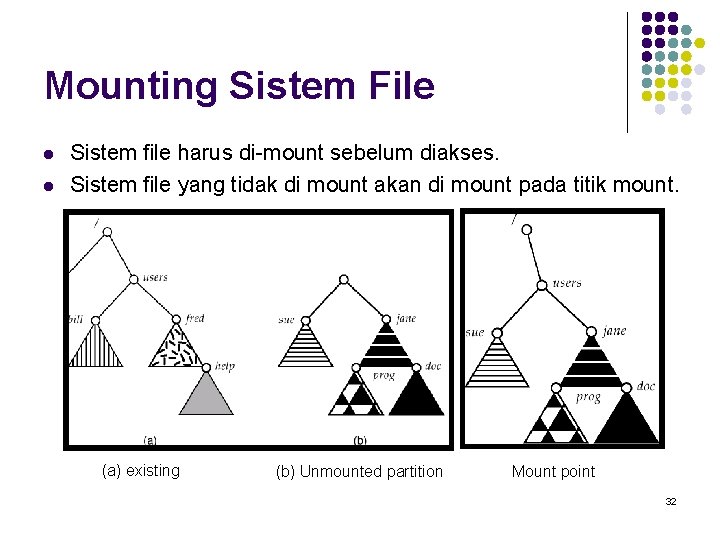 Mounting Sistem File

- Sistem file harus di-mount sebelum diakses.
- Sistem file yang tidak di mount akan di mount pada titik mount.

/
users
bill
fred
help
(a)
sue
jane
prog
doc
(b)

/
users
sue
jane
prog
doc

(a) existing
(b) Unmounted partition
Mount point

32