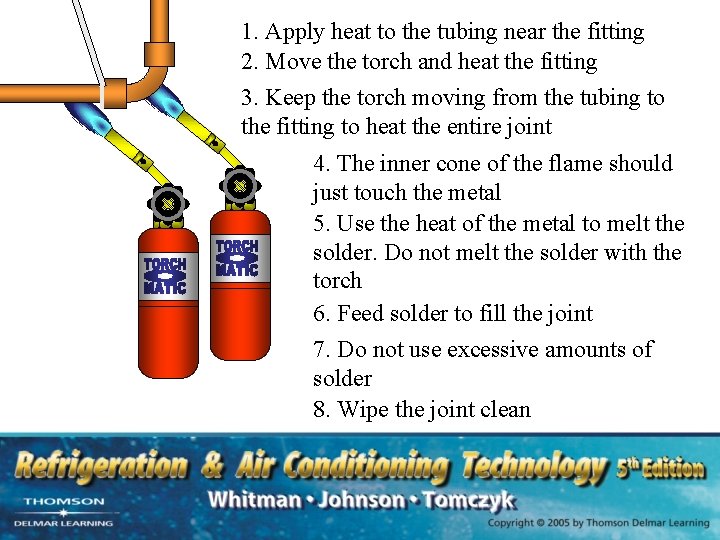 1. Apply heat to the tubing near the fitting

2. Move the torch and heat the fitting

3. Keep the torch moving from the tubing to the fitting to heat the entire joint

4. The inner cone of the flame should just touch the metal

5. Use the heat of the metal to melt the solder. Do not melt the solder with the torch

6. Feed solder to fill the joint

7. Do not use excessive amounts of solder

8. Wipe the joint clean

TORCH MATIC

TORCH MATIC

Refrigeration & Air Conditioning Technology 5th Edition

Whitman • Johnson • Tomczyk

THOMSON DELMAR LEARNING

Copyright © 2005 by Thomson Delmar Learning