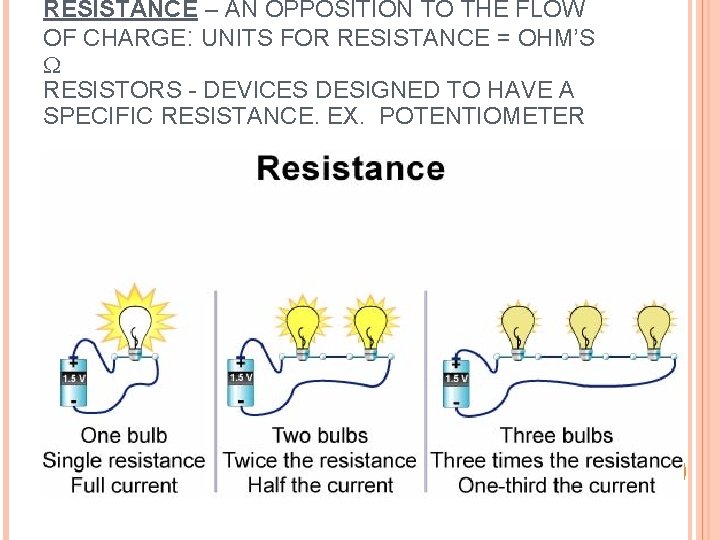 RESISTANCE – AN OPPOSITION TO THE FLOW OF CHARGE: UNITS FOR RESISTANCE = OHM'S $\Omega$

RESISTORS - DEVICES DESIGNED TO HAVE A SPECIFIC RESISTANCE. EX. POTENTIOMETER

Resistance

+
1.5 V
-

One bulb
Single resistance
Full current

+
1.5 V
-

Two bulbs
Twice the resistance
Half the current

+
1.5 V
-

Three bulbs
Three times the resistance
One-third the current