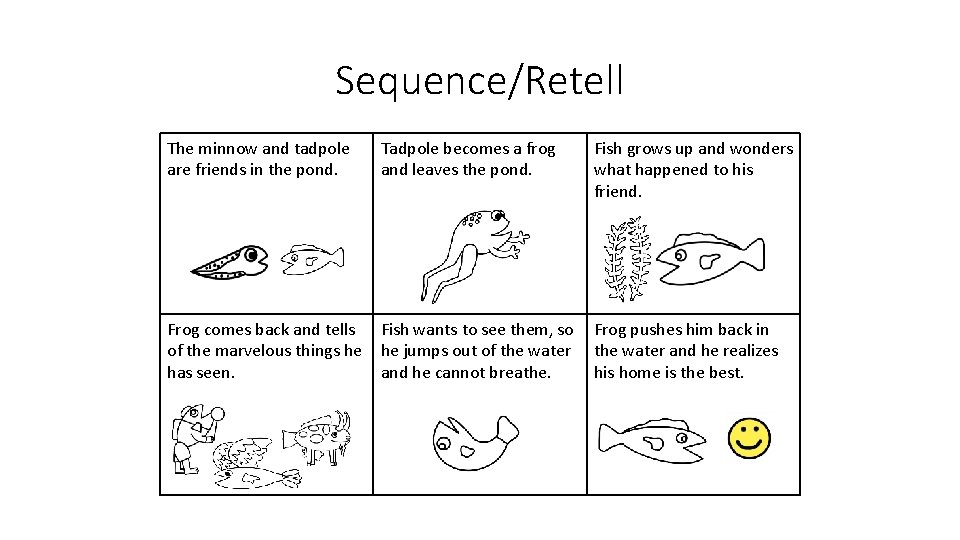 Sequence/Retell

| The minnow and tadpole are friends in the pond. | Tadpole becomes a frog and leaves the pond. | Fish grows up and wonders what happened to his friend. |
|---|---|---|
| Frog comes back and tells of the marvelous things he has seen. | Fish wants to see them, so he jumps out of the water and he cannot breathe. | Frog pushes him back in the water and he realizes his home is the best. |