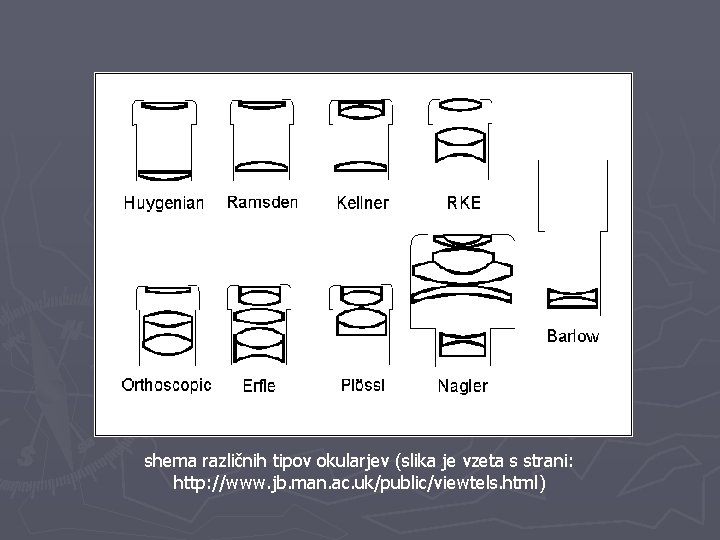 Huygenian Ramsden Kellner RKE

Orthoscopic Erfle Plössl Nagler Barlow

shema različnih tipov okularjev (slika je vzeta s strani: http://www.jb.man.ac.uk/public/viewtels.html)