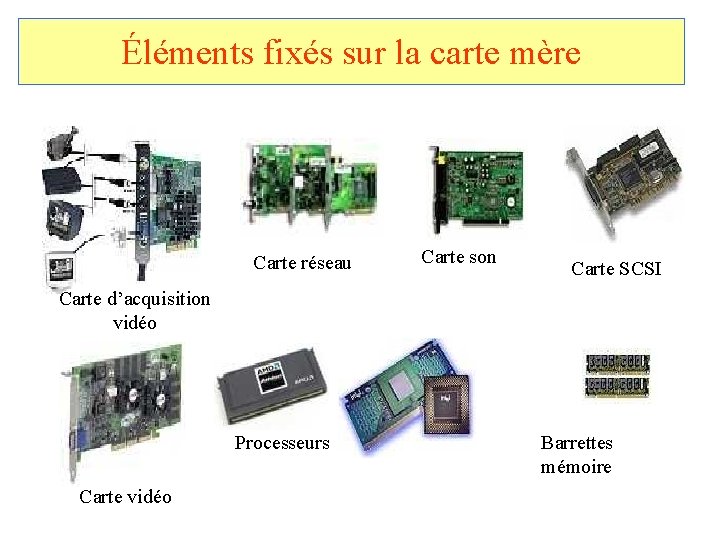 Éléments fixés sur la carte mère

Carte d’acquisition vidéo

Carte réseau

Carte son

Carte SCSI

Carte vidéo

AMD

Processeurs

Barrettes mémoire