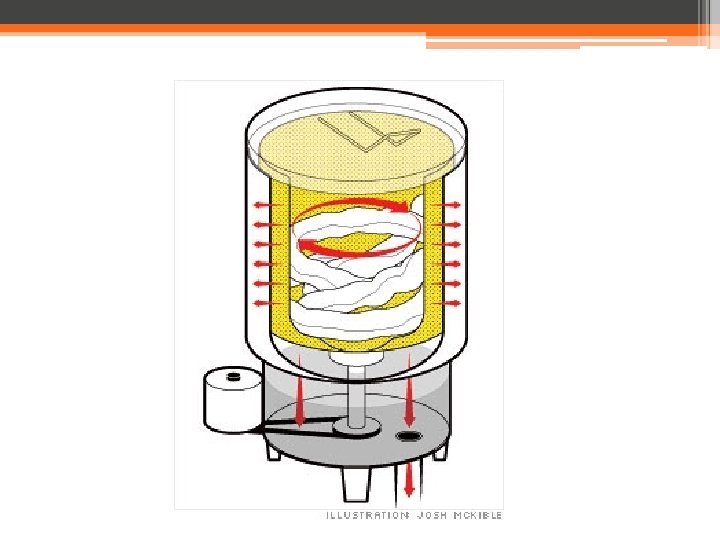 ILLUSTRATION: JOSH MCKIBLE