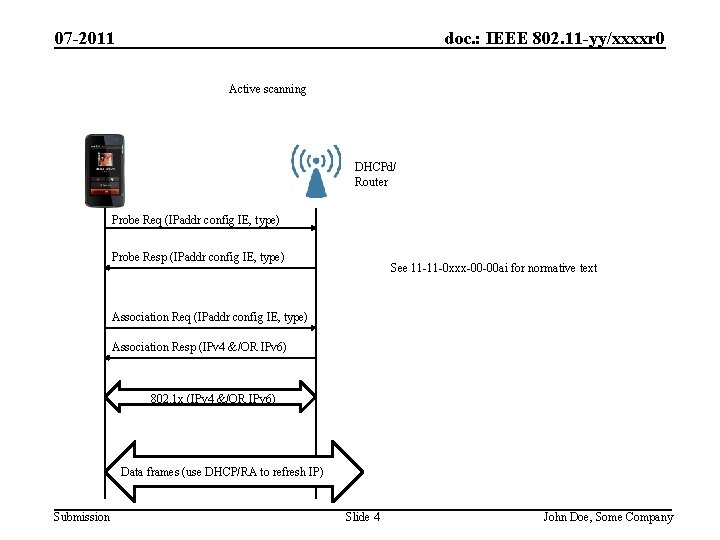 07-2011

doc.: IEEE 802.11-yy/xxxxr0

Active scanning

DHCPd/ Router

Probe Req (IPaddr config IE, type)

Probe Resp (IPaddr config IE, type)

See 11-11-0xxx-00-00ai for normative text

Association Req (IPaddr config IE, type)

Association Resp (IPv4 &/OR IPv6)

802.1x (IPv4 &/OR IPv6)

Data frames (use DHCP/RA to refresh IP)

Submission

Slide 4

John Doe, Some Company