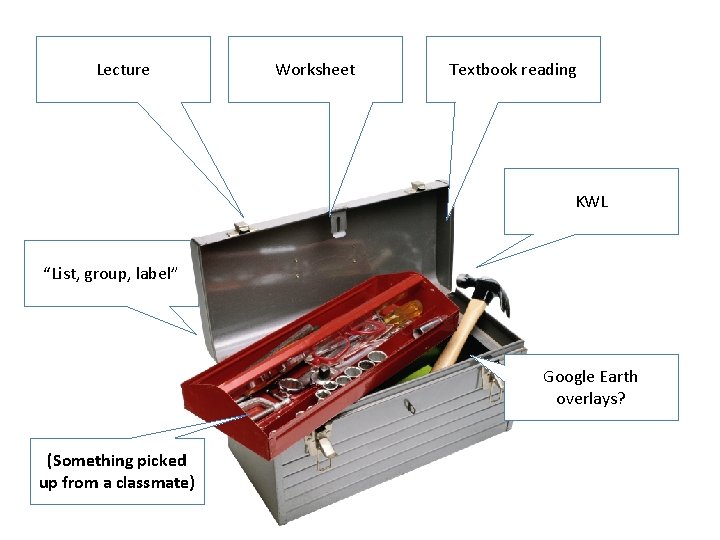 Lecture

Worksheet

Textbook reading

KWL

"List, group, label"

Google Earth overlays?

(Something picked up from a classmate)