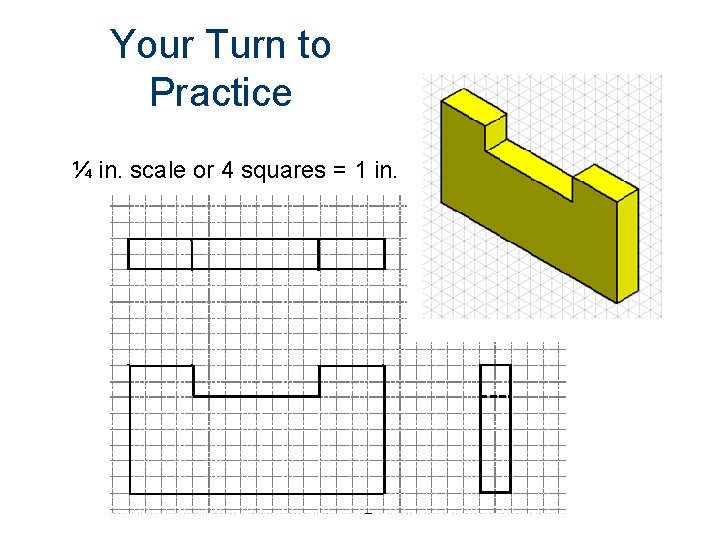 Your Turn to Practice

¼ in. scale or 4 squares = 1 in.