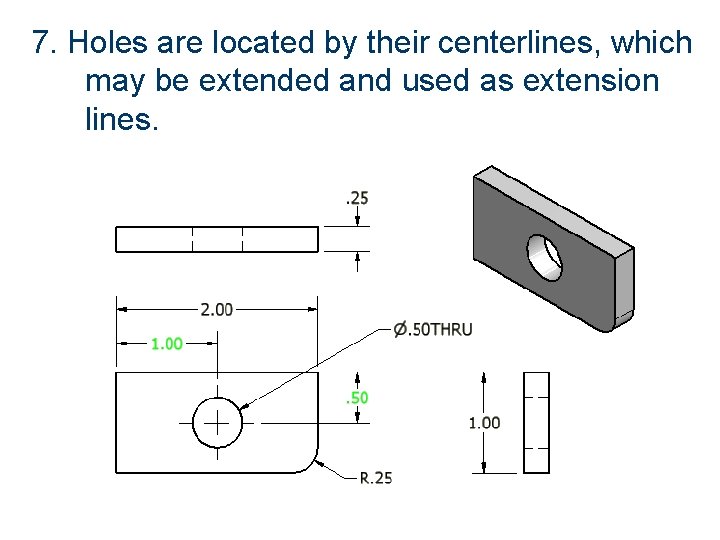 7. Holes are located by their centerlines, which may be extended and used as extension lines.

.25

2.00

1.00

Ø.50THRU

.50

1.00

R.25