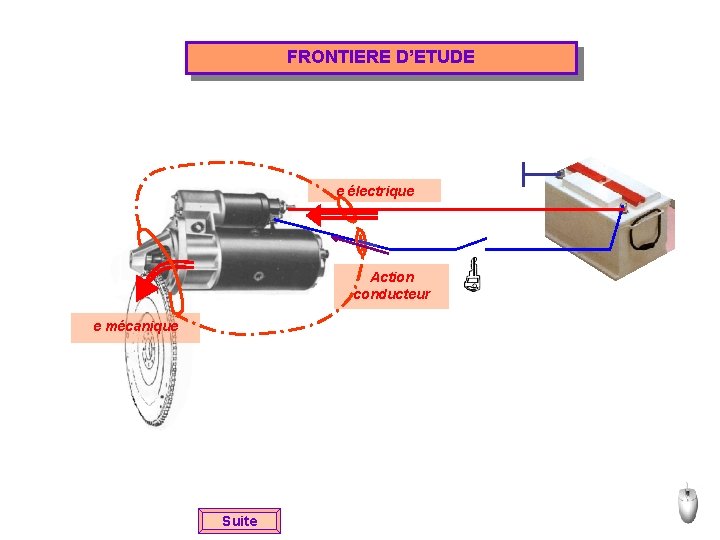 FRONTIERE D'ETUDE

e électrique

Action conducteur

e mécanique

Suite