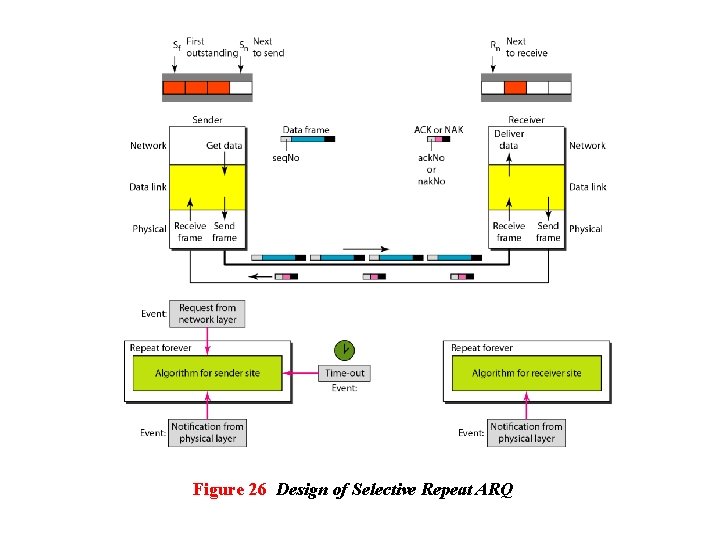 $S_f$ First outstanding $S_n$ Next to send

$R_n$ Next to receive

Sender

Network

Get data

Data link

Physical

Receive frame

Send frame

Data frame

seqNo

ACK or NAK

ackNo or nakNo

Receiver

Deliver data

Network

Data link

Receive frame

Send frame

Physical

Event: Request from network layer

Repeat forever

Algorithm for sender site

Time-out

Event:

Event: Notification from physical layer

Repeat forever

Algorithm for receiver site

Event: Notification from physical layer

Figure 26 Design of Selective Repeat ARQ