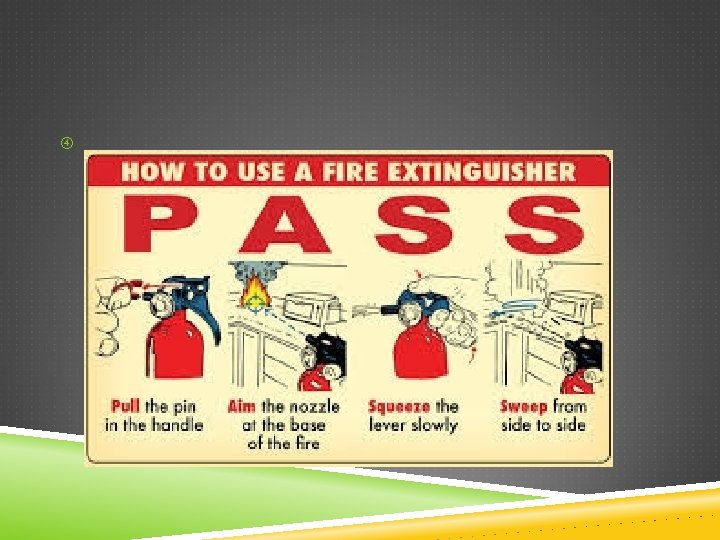 ④

HOW TO USE A FIRE EXTINGUISHER

P A S S

Pull the pin in the handle

Aim the nozzle at the base of the fire

Squeeze the lever slowly

Sweep from side to side