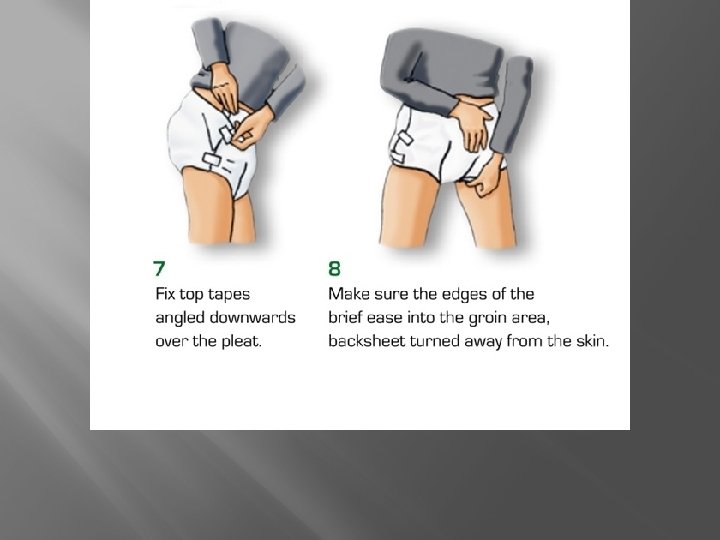 7
Fix top tapes angled downwards over the pleat.

8
Make sure the edges of the brief ease into the groin area, backsheet turned away from the skin.