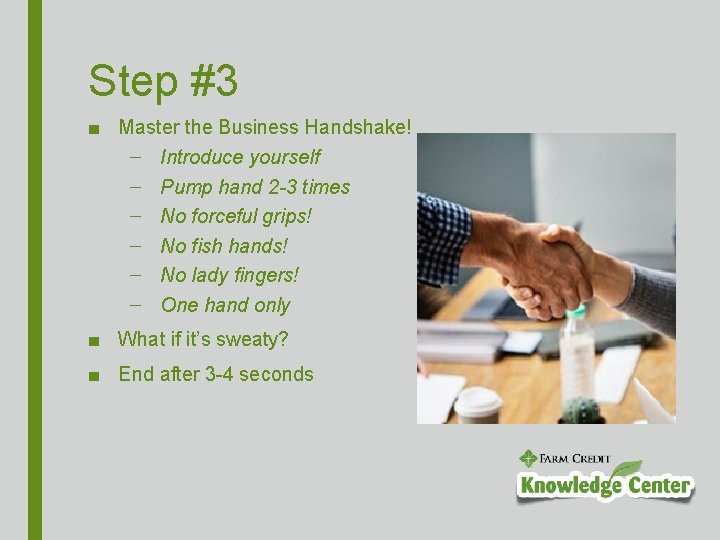 Step #3

■ Master the Business Handshake!
– Introduce yourself
– Pump hand 2-3 times
– No forceful grips!
– No fish hands!
– No lady fingers!
– One hand only

■ What if it's sweaty?

■ End after 3-4 seconds

FARM CREDIT
Knowledge Center