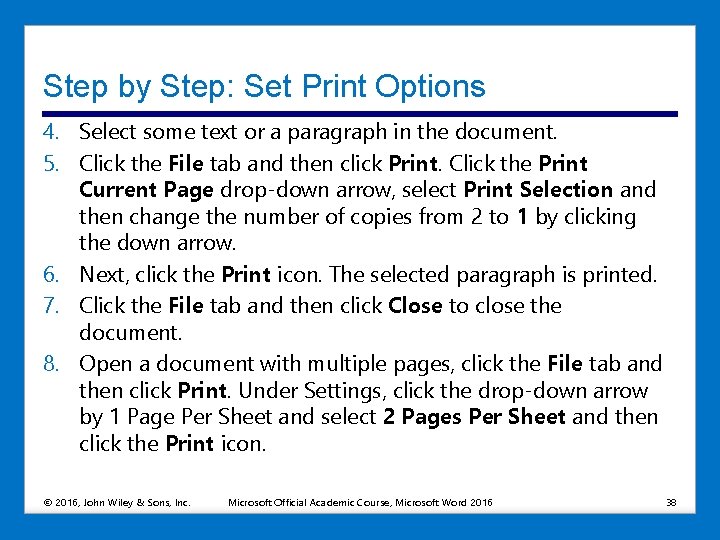 Step by Step: Set Print Options

4. Select some text or a paragraph in the document.

5. Click the File tab and then click Print. Click the Print Current Page drop-down arrow, select Print Selection and then change the number of copies from 2 to 1 by clicking the down arrow.

6. Next, click the Print icon. The selected paragraph is printed.

7. Click the File tab and then click Close to close the document.

8. Open a document with multiple pages, click the File tab and then click Print. Under Settings, click the drop-down arrow by 1 Page Per Sheet and select 2 Pages Per Sheet and then click the Print icon.

© 2016, John Wiley & Sons, Inc. Microsoft Official Academic Course, Microsoft Word 2016 38