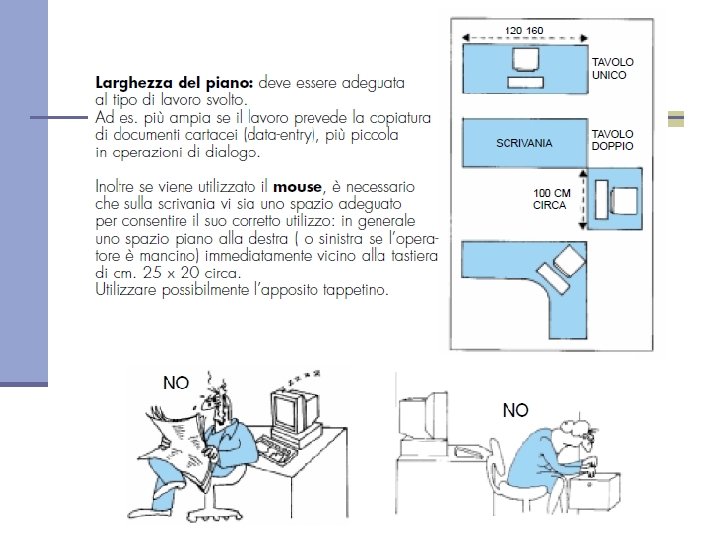 **Larghezza del piano:** deve essere adeguata al tipo di lavoro svolto.
Ad es. più ampia se il lavoro prevede la copiatura di documenti cartacei (data-entry), più piccola in operazioni di dialogo.

Inoltre se viene utilizzato il **mouse**, è necessario che sulla scrivania vi sia uno spazio adeguato per consentire il suo corretto utilizzo: in generale uno spazio piano alla destra ( o sinistra se l'operatore è mancino) immediatamente vicino alla tastiera di cm. 25 x 20 circa.
Utilizzare possibilmente l'apposito tappetino.

120 160
TAVOLO UNICO
SCRIVANIA
TAVOLO DOPPIO
100 CM CIRCA

NO
NO