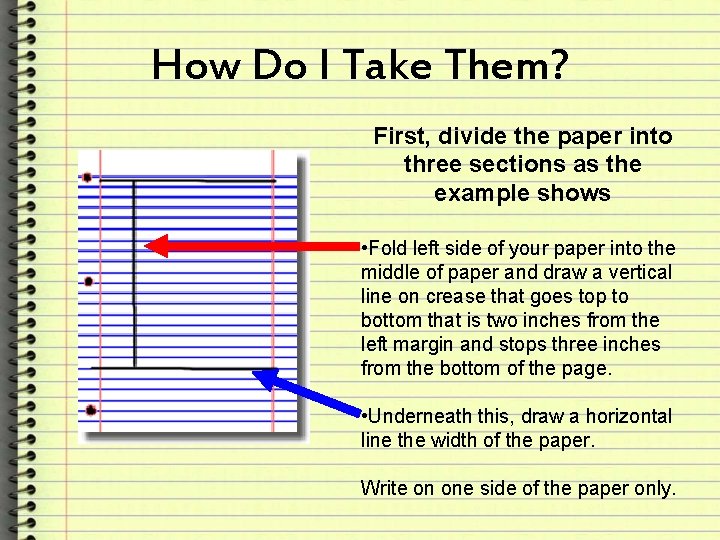 How Do I Take Them?

First, divide the paper into three sections as the example shows

•Fold left side of your paper into the middle of paper and draw a vertical line on crease that goes top to bottom that is two inches from the left margin and stops three inches from the bottom of the page.

•Underneath this, draw a horizontal line the width of the paper.

Write on one side of the paper only.