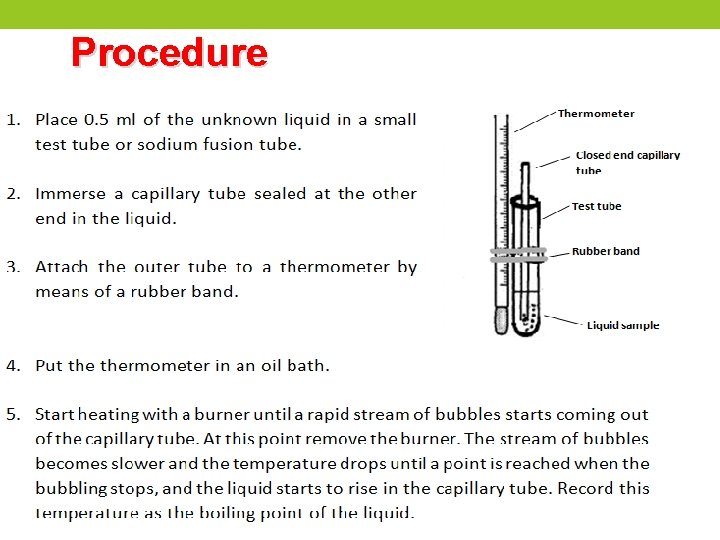 Procedure

1. Place 0.5 ml of the unknown liquid in a small test tube or sodium fusion tube.

2. Immerse a capillary tube sealed at the other end in the liquid.

3. Attach the outer tube to a thermometer by means of a rubber band.

Thermometer

Closed end capillary tube

Test tube

Rubber band

Liquid sample

4. Put the thermometer in an oil bath.

5. Start heating with a burner until a rapid stream of bubbles starts coming out of the capillary tube. At this point remove the burner. The stream of bubbles becomes slower and the temperature drops until a point is reached when the bubbling stops, and the liquid starts to rise in the capillary tube. Record this temperature as the boiling point of the liquid.