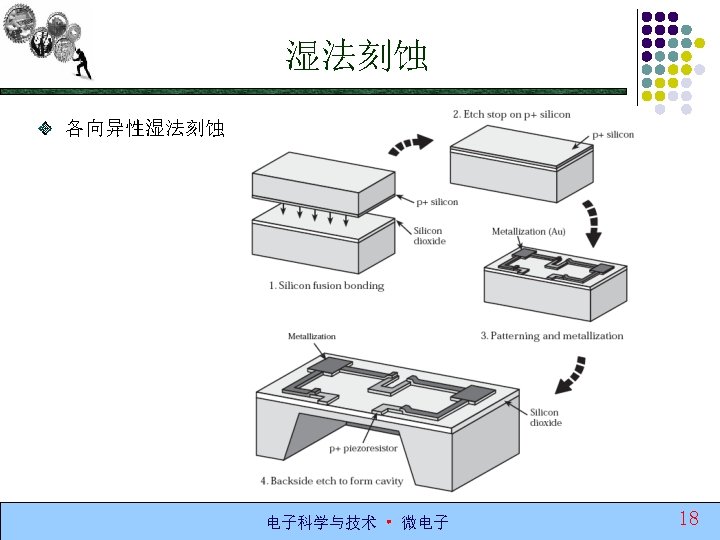 湿法刻蚀

各向异性湿法刻蚀

2. Etch stop on p+ silicon

p+ silicon

p+ silicon

Silicon dioxide

1. Silicon fusion bonding

Metallization (Au)

3. Patterning and metallization

Metallization

Silicon dioxide

p+ piezoresistor

4. Backside etch to form cavity

电子科学与技术 ▪ 微电子

18