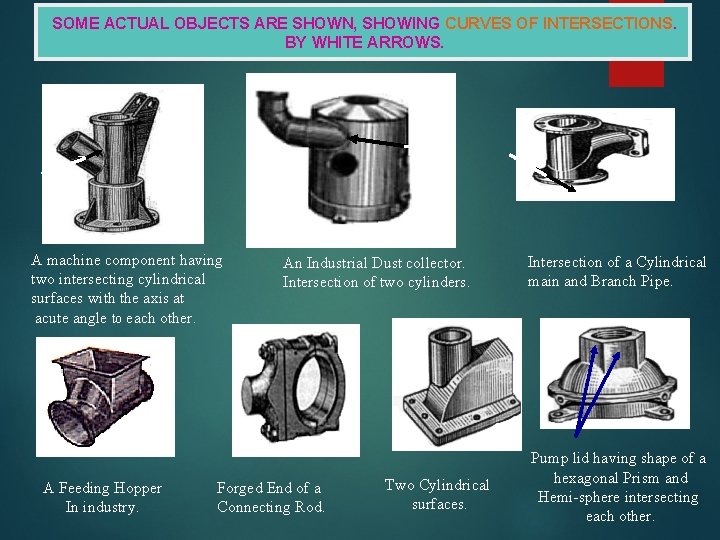 SOME ACTUAL OBJECTS ARE SHOWN, SHOWING CURVES OF INTERSECTIONS. BY WHITE ARROWS.

A machine component having two intersecting cylindrical surfaces with the axis at acute angle to each other.

An Industrial Dust collector. Intersection of two cylinders.

Intersection of a Cylindrical main and Branch Pipe.

A Feeding Hopper In industry.

Forged End of a Connecting Rod.

Two Cylindrical surfaces.

Pump lid having shape of a hexagonal Prism and Hemi-sphere intersecting each other.