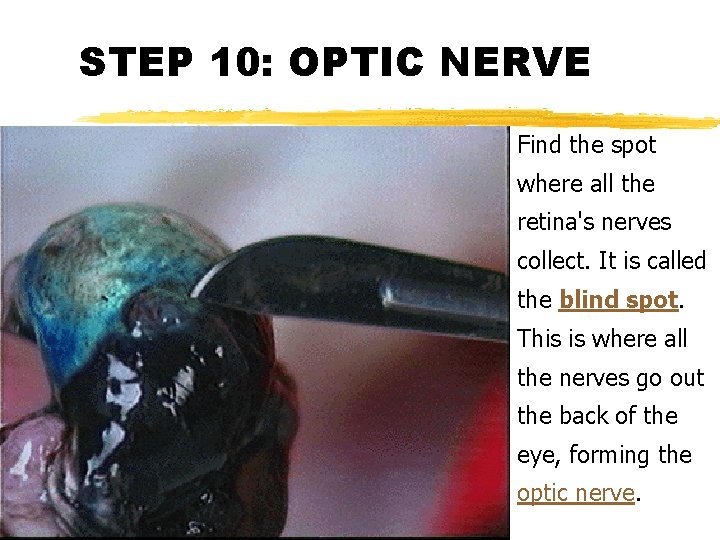 STEP 10: OPTIC NERVE

Find the spot where all the retina's nerves collect. It is called the blind spot. This is where all the nerves go out the back of the eye, forming the optic nerve.