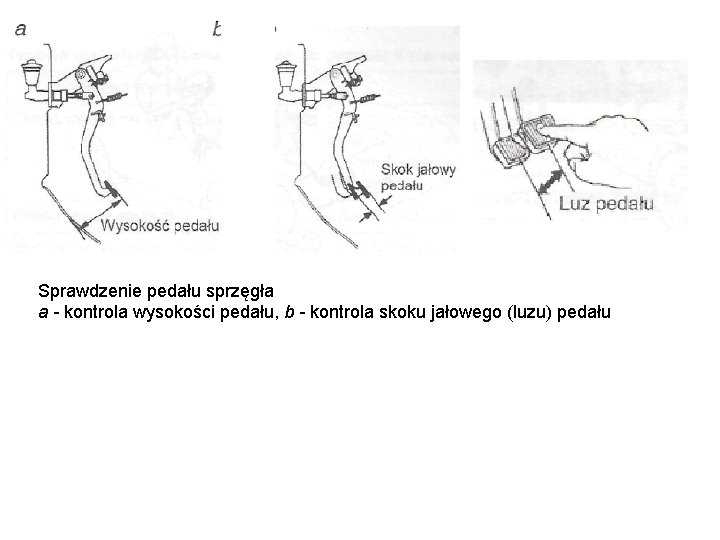 a

b

Wysokość pedału

Skok jałowy pedału

Luz pedału

Sprawdzenie pedału sprzęgła
a - kontrola wysokości pedału, b - kontrola skoku jałowego (luzu) pedału