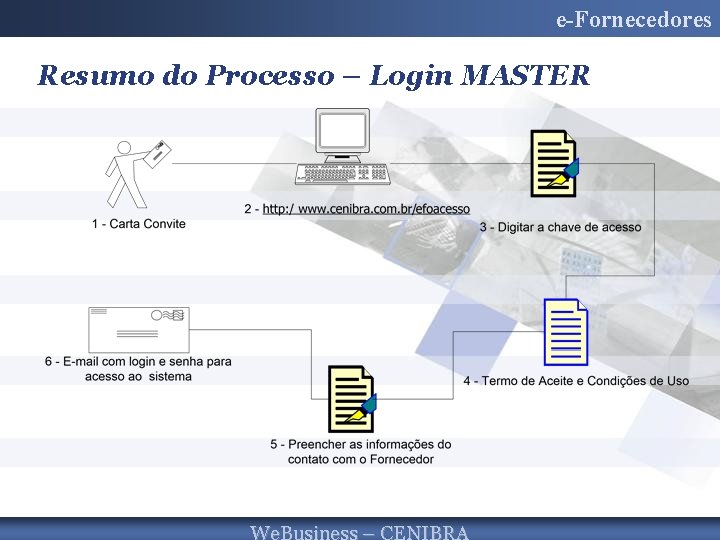 e-Fornecedores

Resumo do Processo – Login MASTER

1 - Carta Convite

2 - http:/ www.cenibra.com.br/efoacesso

3 - Digitar a chave de acesso

4 - Termo de Aceite e Condições de Uso

5 - Preencher as informações do contato com o Fornecedor

6 - E-mail com login e senha para acesso ao sistema

WeBusiness – CENIBRA