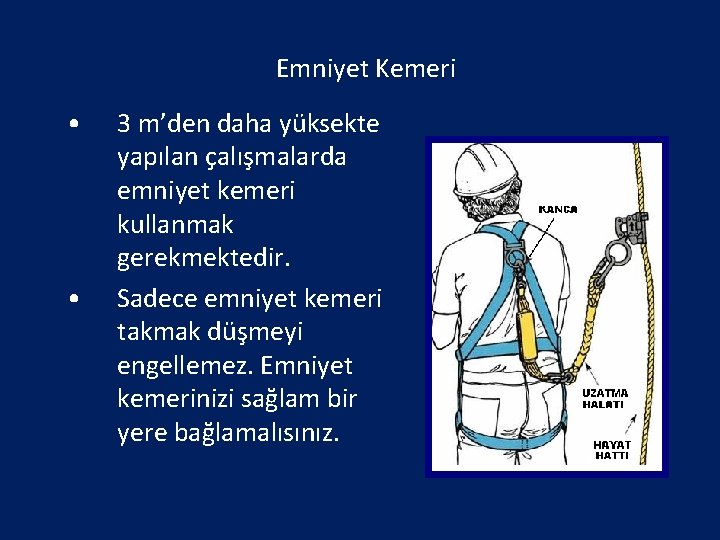 Emniyet Kemeri

• 3 m’den daha yüksekte yapılan çalışmalarda emniyet kemeri kullanmak gerekmektedir.

• Sadece emniyet kemeri takmak düşmeyi engellemez. Emniyet kemerinizi sağlam bir yere bağlamalısınız.

KANCA

UZATMA HALATI

HAYAT HATTI