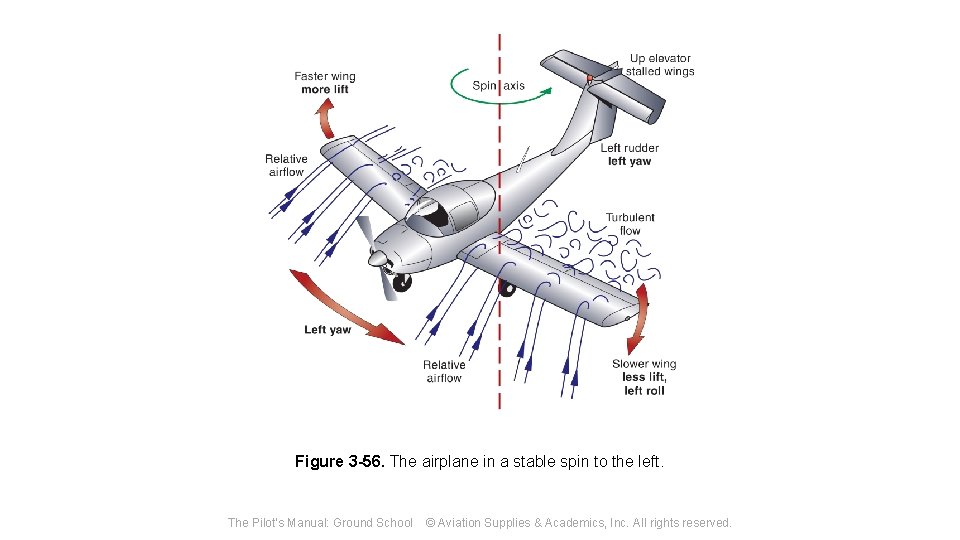 Faster wing
more lift

Spin axis

Up elevator
stalled wings

Relative
airflow

Left rudder
left yaw

Turbulent
flow

Left yaw

Relative
airflow

Slower wing
less lift,
left roll

Figure 3-56. The airplane in a stable spin to the left.

The Pilot's Manual: Ground School © Aviation Supplies & Academics, Inc. All rights reserved.