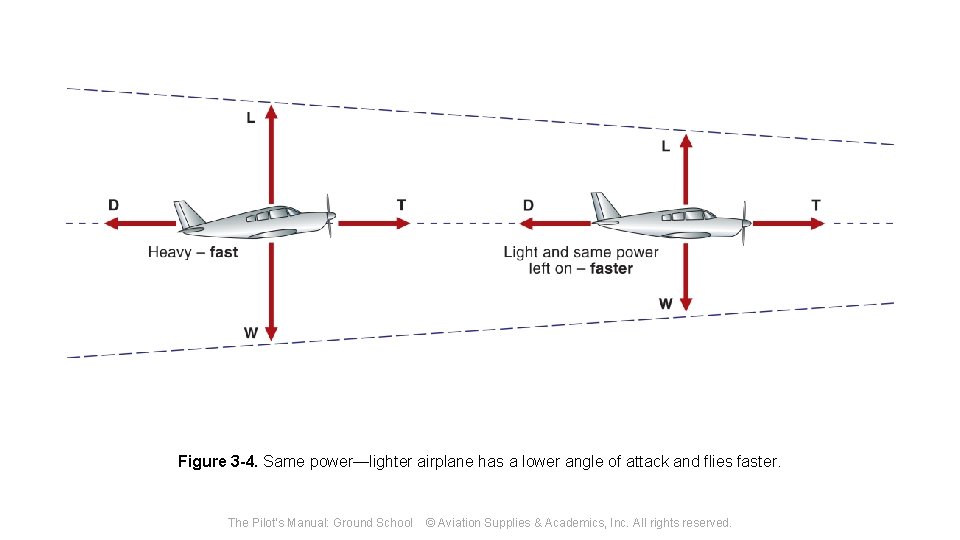 L

D

T

Heavy – fast

W

L

D

T

Light and same power left on – faster

W

Figure 3-4. Same power—lighter airplane has a lower angle of attack and flies faster.

The Pilot's Manual: Ground School © Aviation Supplies & Academics, Inc. All rights reserved.