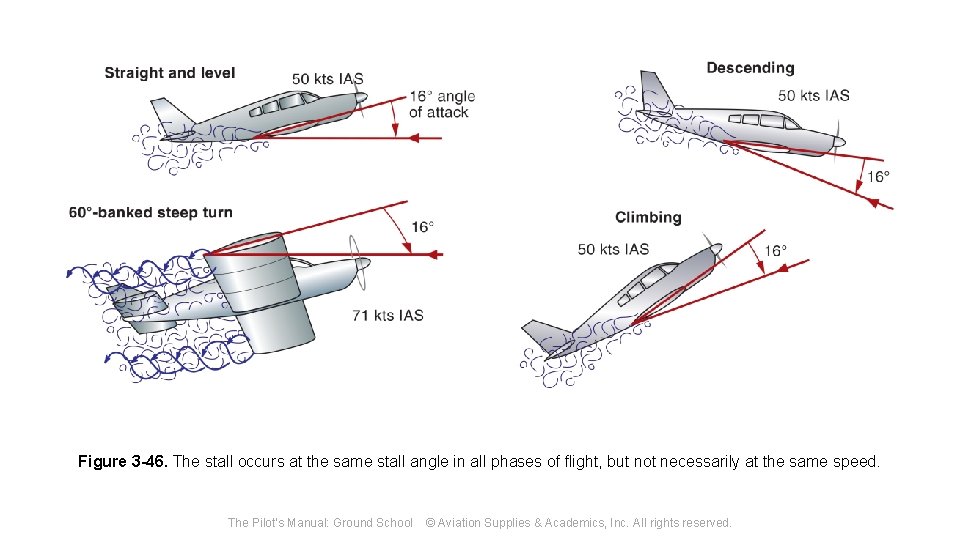 Straight and level
50 kts IAS
16° angle of attack

Descending
50 kts IAS
16°

60°-banked steep turn
16°
71 kts IAS

Climbing
50 kts IAS
16°

Figure 3-46. The stall occurs at the same stall angle in all phases of flight, but not necessarily at the same speed.

The Pilot's Manual: Ground School © Aviation Supplies & Academics, Inc. All rights reserved.