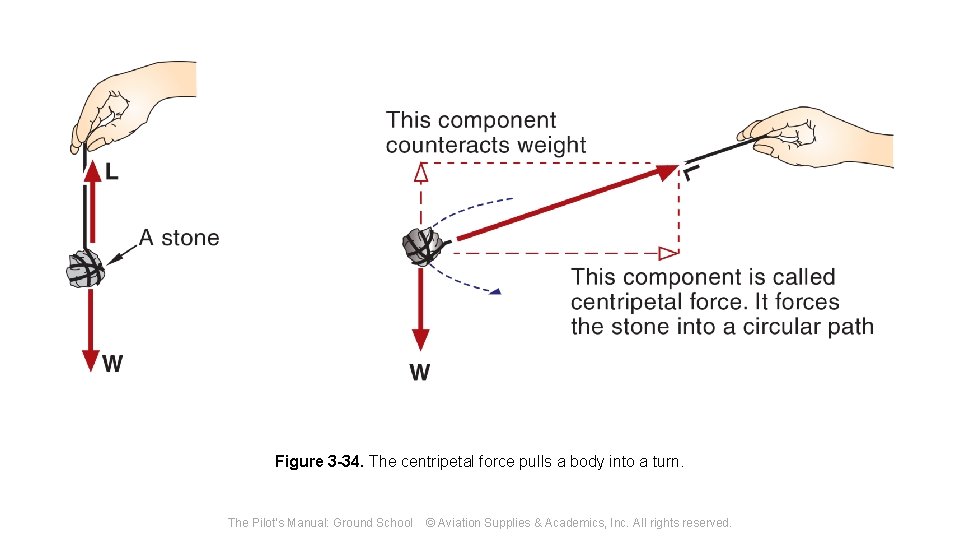 L

A stone

W

This component counteracts weight

L

This component is called centripetal force. It forces the stone into a circular path

W

Figure 3-34. The centripetal force pulls a body into a turn.

The Pilot's Manual: Ground School © Aviation Supplies & Academics, Inc. All rights reserved.