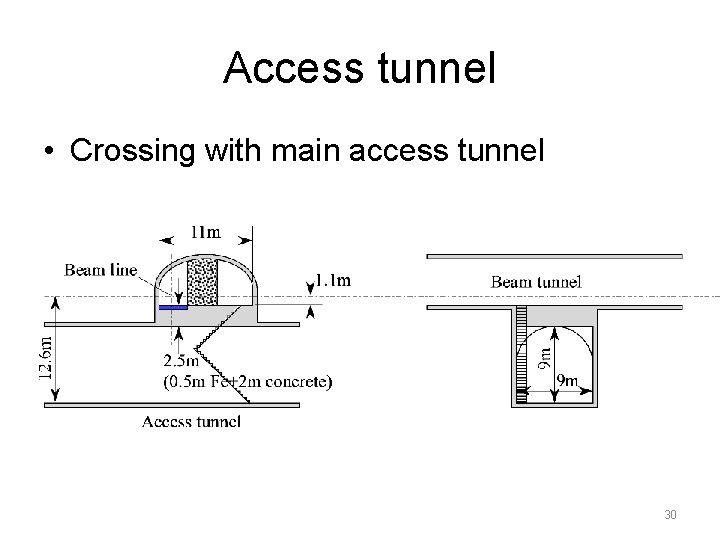 Access tunnel

• Crossing with main access tunnel

11m

Beam line

1.1m

12.6m

2.5m
(0.5m Fe+2m concrete)

Access tunnel

Beam tunnel

9m

9m

30