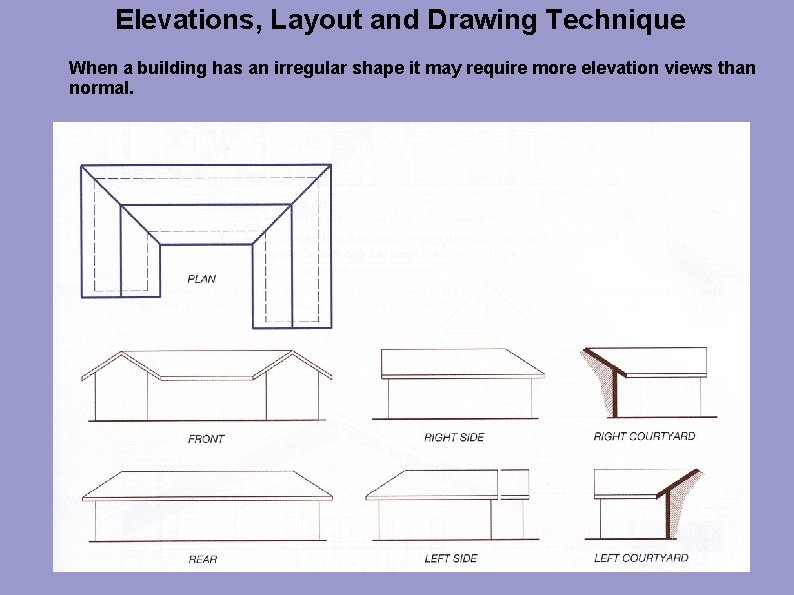 Elevations, Layout and Drawing Technique

When a building has an irregular shape it may require more elevation views than normal.

PLAN

FRONT

RIGHT SIDE

RIGHT COURTYARD

REAR

LEFT SIDE

LEFT COURTYARD