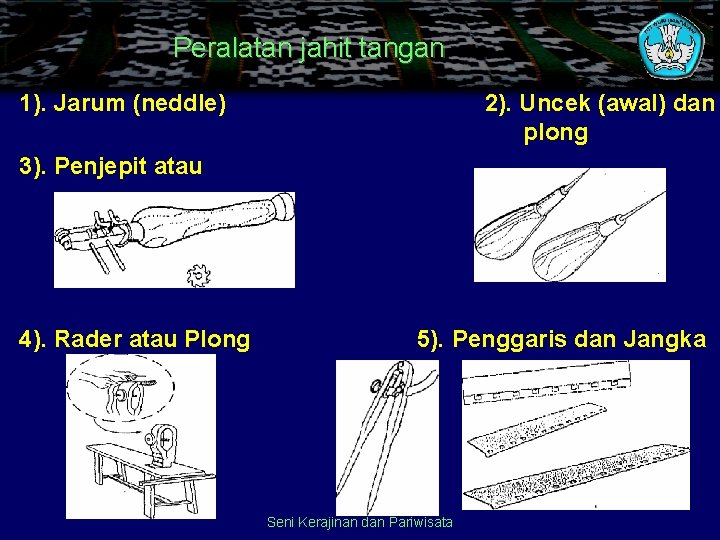 Peralatan jahit tangan

1). Jarum (neddle)

2). Uncek (awal) dan plong

3). Penjepit atau

4). Rader atau Plong

5). Penggaris dan Jangka

Seni Kerajinan dan Pariwisata