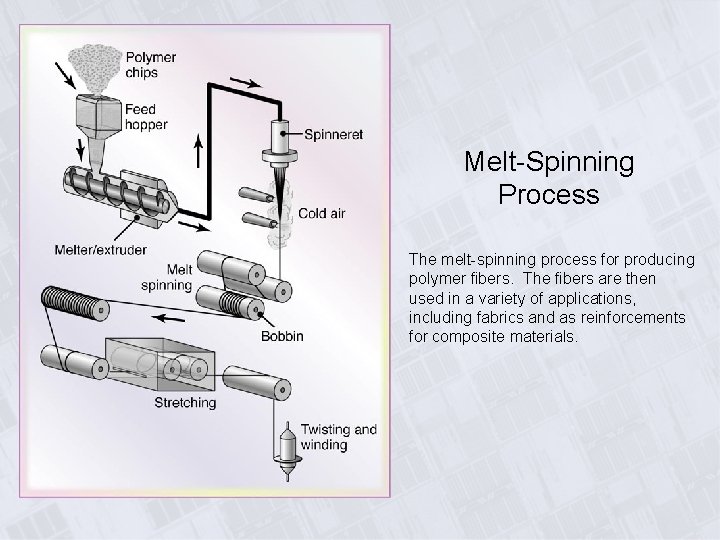 Polymer chips

Feed hopper

Spinneret

Cold air

Melter/extruder

Melt spinning

Bobbin

Stretching

Twisting and winding

Melt-Spinning Process

The melt-spinning process for producing polymer fibers. The fibers are then used in a variety of applications, including fabrics and as reinforcements for composite materials.