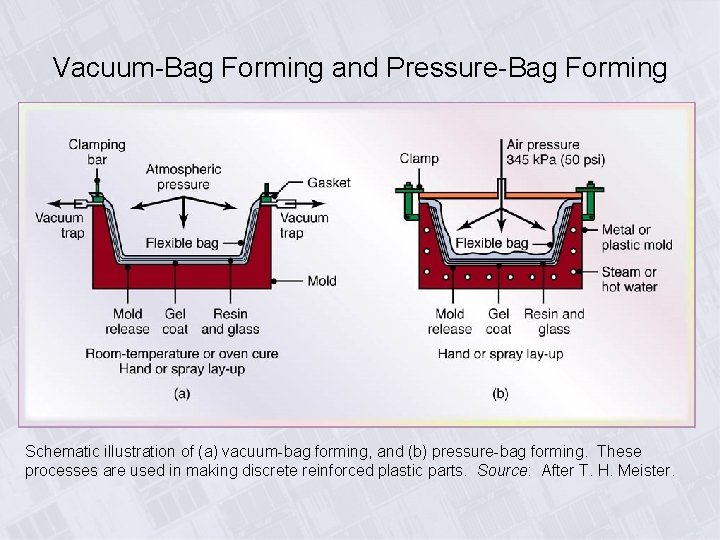 Vacuum-Bag Forming and Pressure-Bag Forming

Clamping bar

Atmospheric pressure

Gasket

Vacuum trap

Vacuum trap

Flexible bag

Mold

Mold release

Gel coat

Resin and glass

Room-temperature or oven cure
Hand or spray lay-up

(a)

Clamp

Air pressure 345 kPa (50 psi)

Flexible bag

Metal or plastic mold

Steam or hot water

Mold release

Gel coat

Resin and glass

Hand or spray lay-up

(b)

Schematic illustration of (a) vacuum-bag forming, and (b) pressure-bag forming. These processes are used in making discrete reinforced plastic parts. Source: After T. H. Meister.