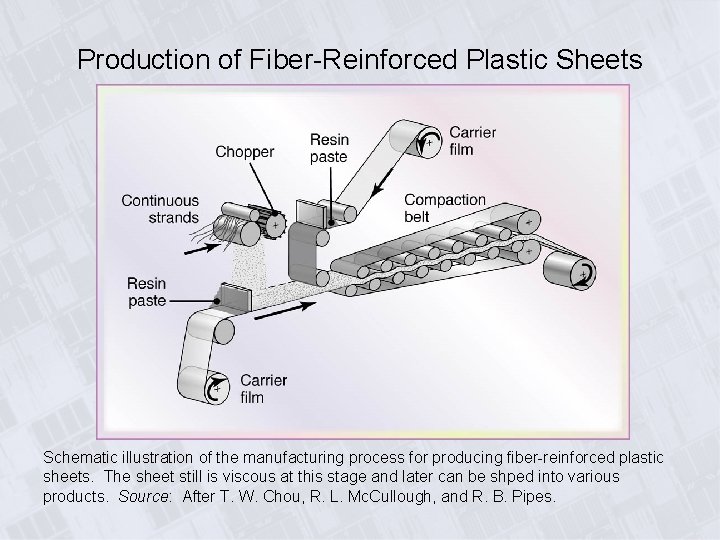 Production of Fiber-Reinforced Plastic Sheets

Chopper

Resin paste

Carrier film

Continuous strands

Compaction belt

Resin paste

Carrier film

Schematic illustration of the manufacturing process for producing fiber-reinforced plastic sheets. The sheet still is viscous at this stage and later can be shped into various products. Source: After T. W. Chou, R. L. McCullough, and R. B. Pipes.