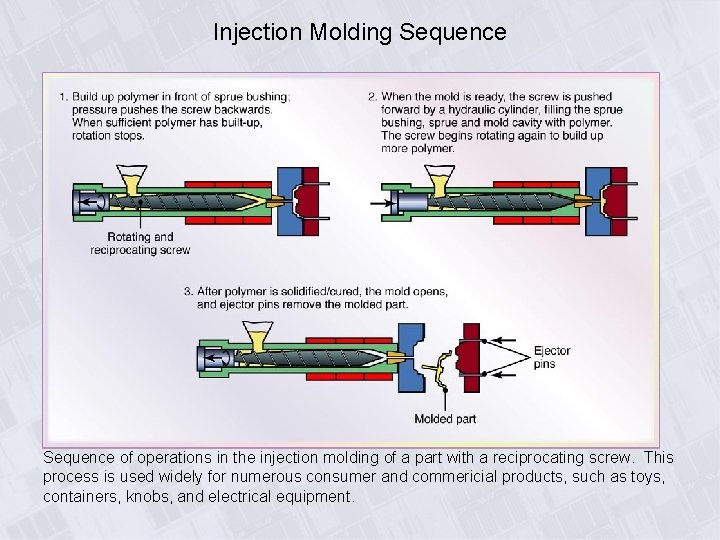 Injection Molding Sequence

1. Build up polymer in front of sprue bushing; pressure pushes the screw backwards. When sufficient polymer has built-up, rotation stops.

Rotating and reciprocating screw

2. When the mold is ready, the screw is pushed forward by a hydraulic cylinder, filling the sprue bushing, sprue and mold cavity with polymer. The screw begins rotating again to build up more polymer.

3. After polymer is solidified/cured, the mold opens, and ejector pins remove the molded part.

Ejector pins

Molded part

Sequence of operations in the injection molding of a part with a reciprocating screw. This process is used widely for numerous consumer and commericial products, such as toys, containers, knobs, and electrical equipment.