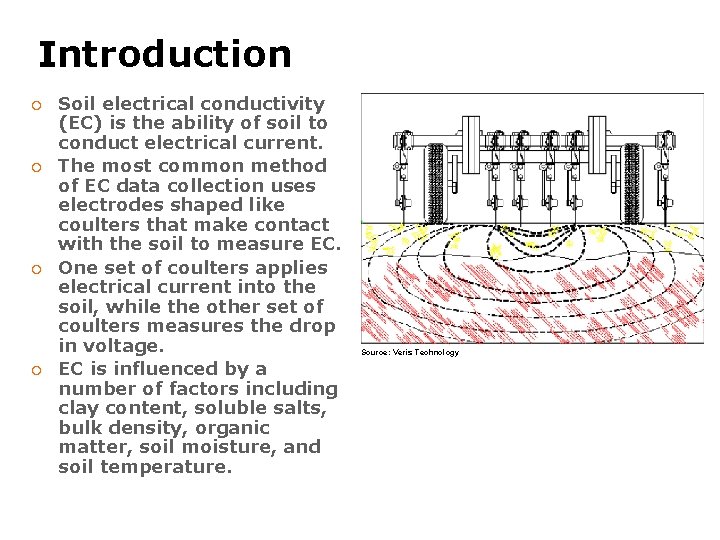 Introduction

○ Soil electrical conductivity (EC) is the ability of soil to conduct electrical current.

○ The most common method of EC data collection uses electrodes shaped like coulters that make contact with the soil to measure EC.

○ One set of coulters applies electrical current into the soil, while the other set of coulters measures the drop in voltage.

○ EC is influenced by a number of factors including clay content, soluble salts, bulk density, organic matter, soil moisture, and soil temperature.

Source: Veris Technology