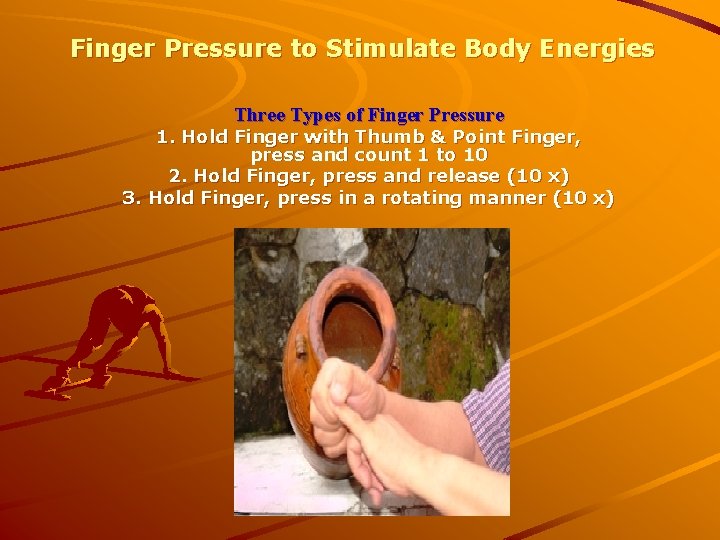 Finger Pressure to Stimulate Body Energies

Three Types of Finger Pressure
1. Hold Finger with Thumb & Point Finger, press and count 1 to 10
2. Hold Finger, press and release (10 x)
3. Hold Finger, press in a rotating manner (10 x)