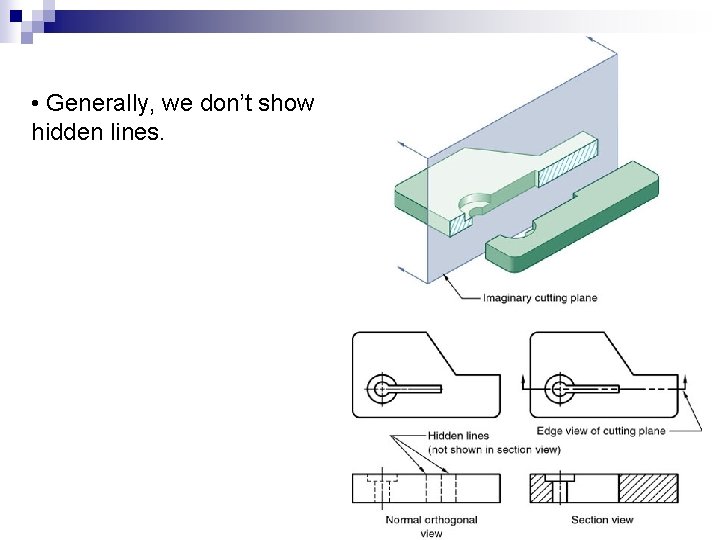 • Generally, we don't show hidden lines.

Imaginary cutting plane

Edge view of cutting plane

Hidden lines
(not shown in section view)

Normal orthogonal view

Section view