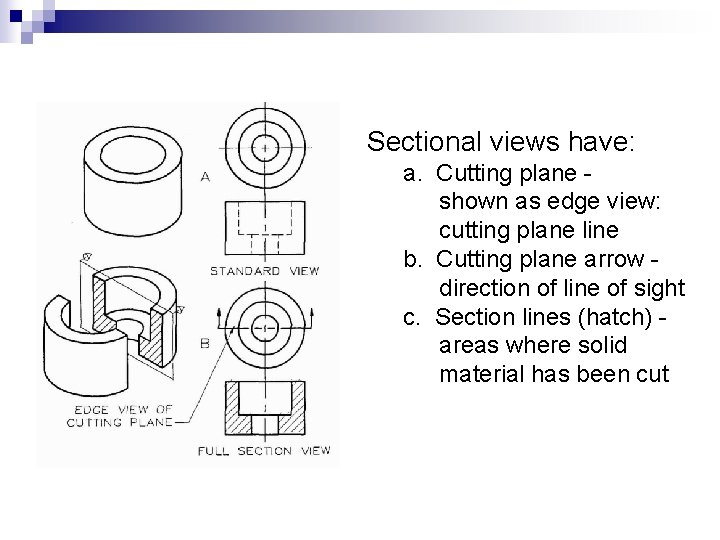 A

STANDARD VIEW

B

EDGE VIEW OF CUTTING PLANE

FULL SECTION VIEW

Sectional views have:
a. Cutting plane - shown as edge view: cutting plane line
b. Cutting plane arrow - direction of line of sight
c. Section lines (hatch) - areas where solid material has been cut