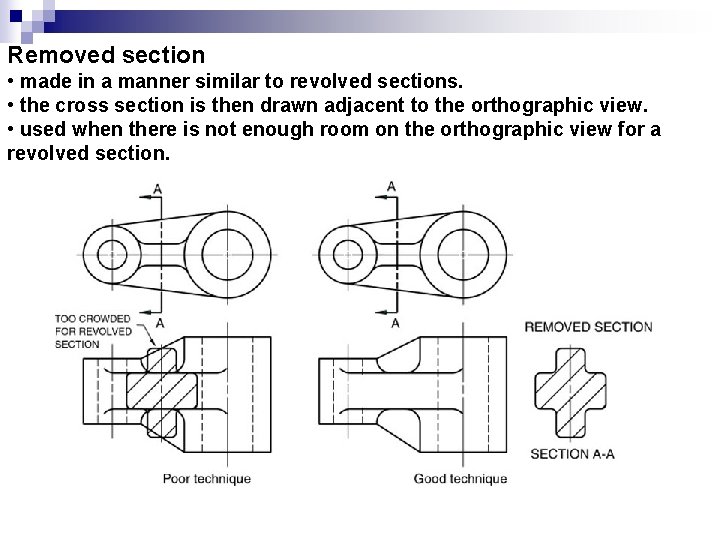 Removed section
• made in a manner similar to revolved sections.
• the cross section is then drawn adjacent to the orthographic view.
• used when there is not enough room on the orthographic view for a revolved section.

A
A
TOO CROWDED FOR REVOLVED SECTION
Poor technique

A
A
Good technique

REMOVED SECTION
SECTION A-A