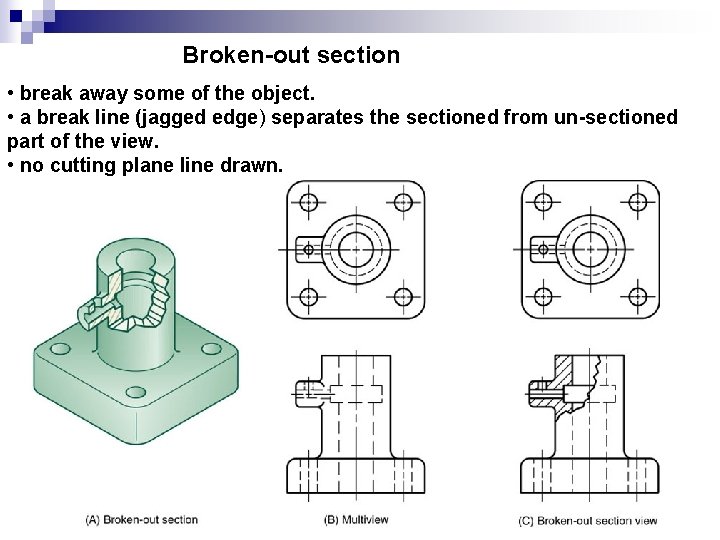 Broken-out section

• break away some of the object.
• a break line (jagged edge) separates the sectioned from un-sectioned part of the view.
• no cutting plane line drawn.

(A) Broken-out section

(B) Multiview

(C) Broken-out section view